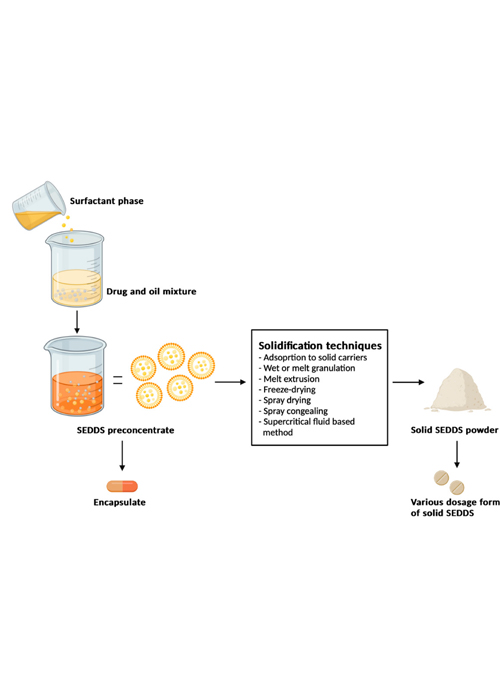 Surfactant phase

Drug and oil mixture

=

SEDDS preconcentrate

Encapsulate

Solidification techniques
- Adsoprtion to solid carriers
- Wet or melt granulation
- Melt extrusion
- Freeze-drying
- Spray drying
- Spray congealing
- Supercritical fluid based method

Solid SEDDS powder

Various dosage form of solid SEDDS